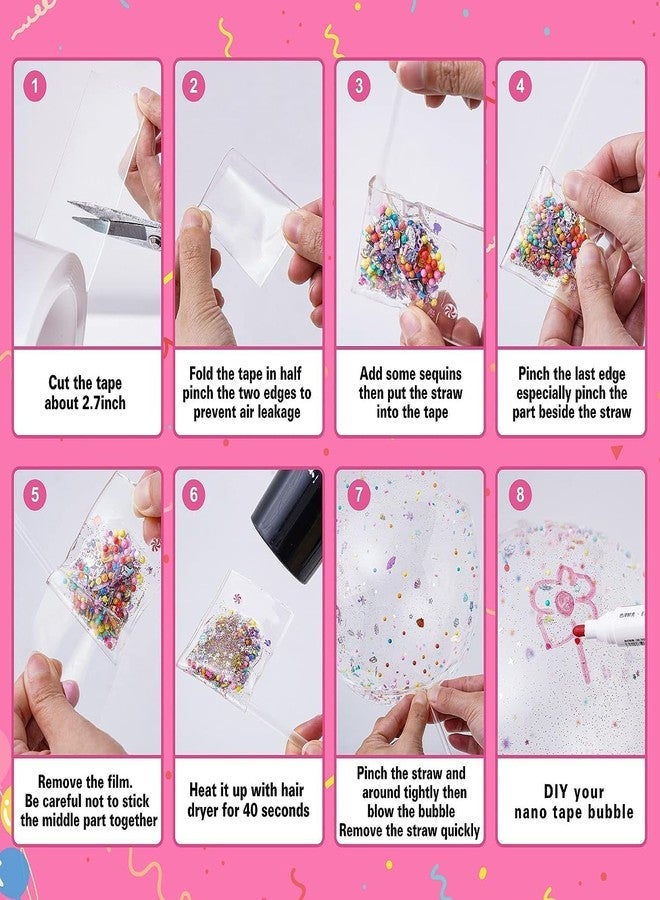 1

Cut the tape about 2.7inch

2

Fold the tape in half pinch the two edges to prevent air leakage

3

Add some sequins then put the straw into the tape

4

Pinch the last edge especially pinch the part beside the straw

5

Remove the film. Be careful not to stick the middle part together

6

Heat it up with hair dryer for 40 seconds

7

Pinch the straw and around tightly then blow the bubble Remove the straw quickly

8

DIY your nano tape bubble